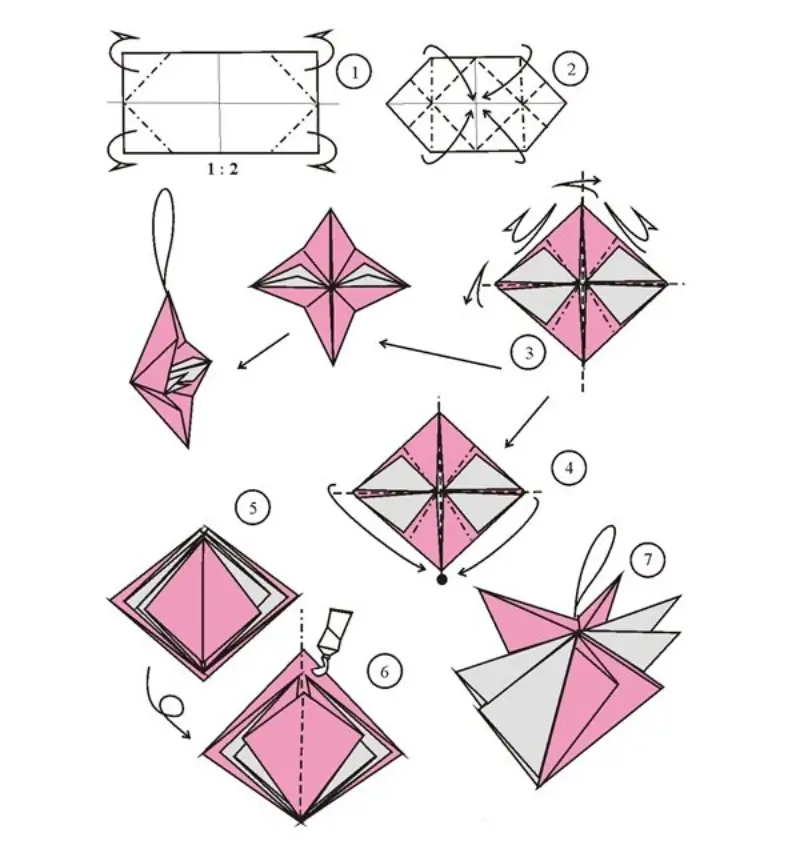 1

1 : 2

2

3

4

5

6

7