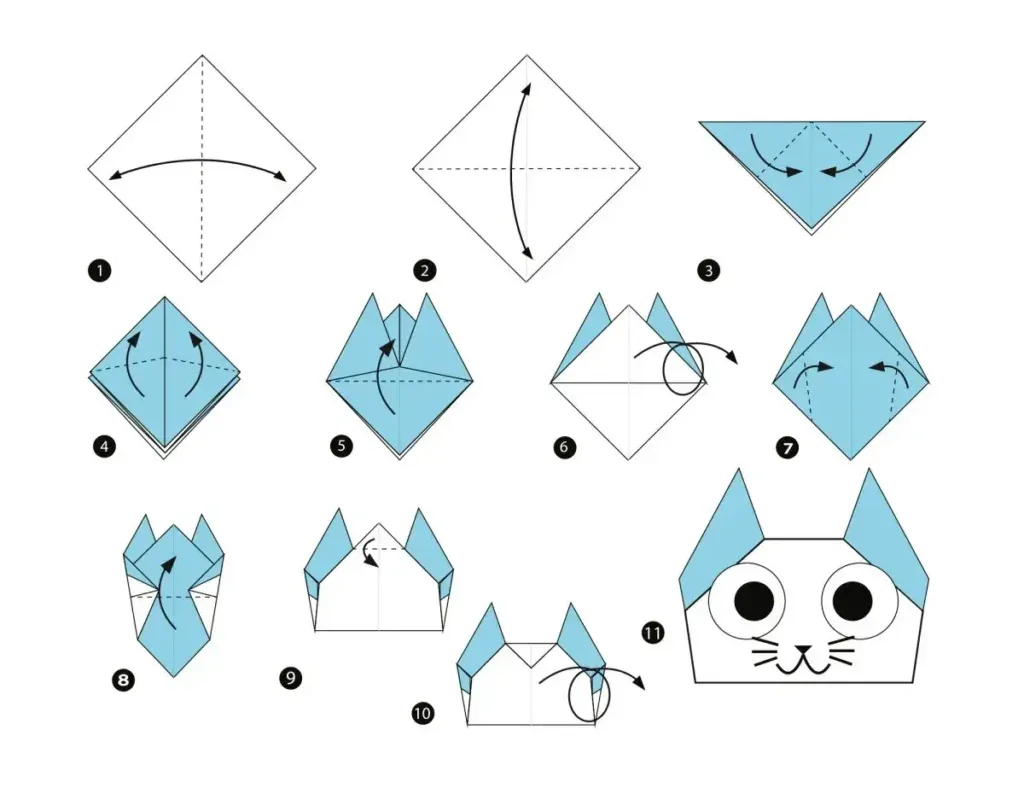 1
2
3
4
5
6
7
8
9
10
11