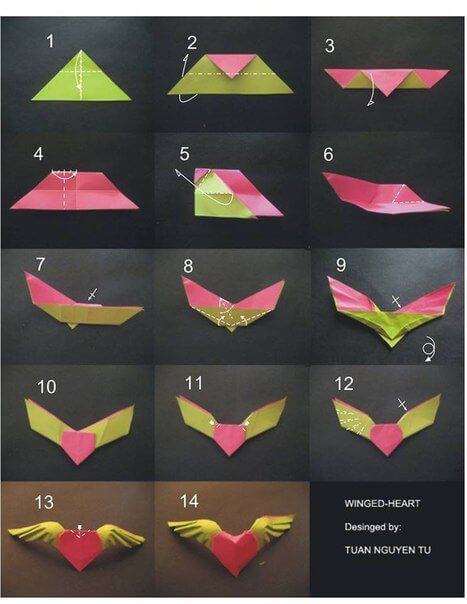 1

2

3

4

5

6

7

8

9

10

11

12

13

14

WINGED-HEART

Desinged by:

TUAN NGUYEN TU