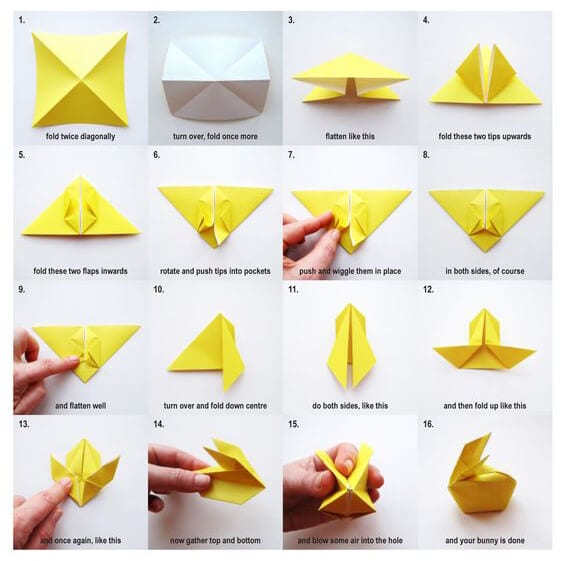 1.
fold twice diagonally

2.
turn over, fold once more

3.
flatten like this

4.
fold these two tips upwards

5.
fold these two flaps inwards

6.
rotate and push tips into pockets

7.
push and wiggle them in place

8.
in both sides, of course

9.
and flatten well

10.
turn over and fold down centre

11.
do both sides, like this

12.
and then fold up like this

13.
and once again, like this

14.
now gather top and bottom

15.
and blow some air into the hole

16.
and your bunny is done