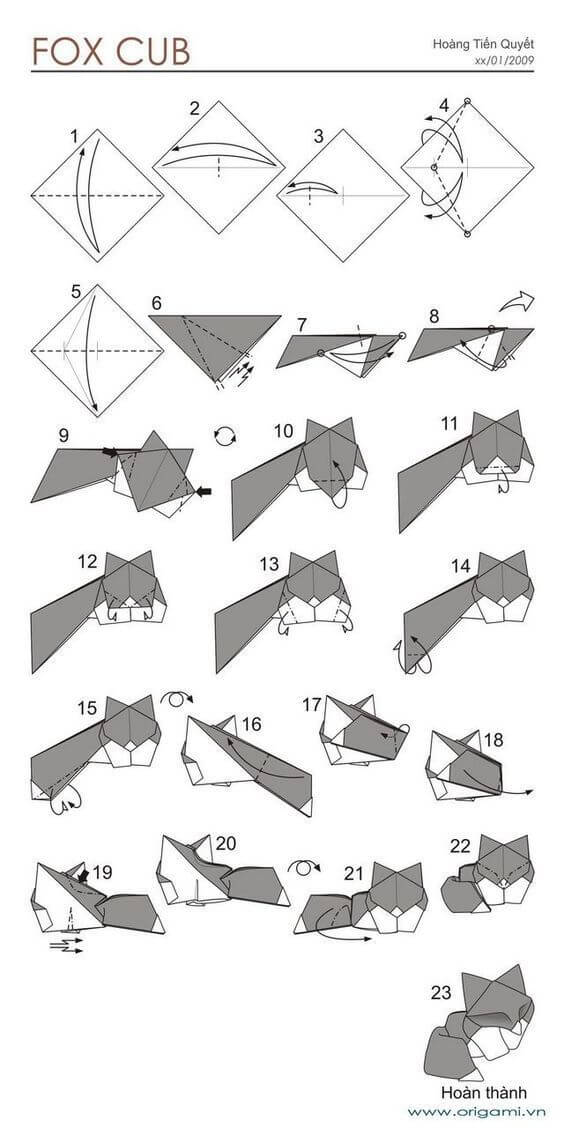 FOX CUB

Hoàng Tiến Quyết
xx/01/2009

1
2
3
4
5
6
7
8
9
10
11
12
13
14
15
16
17
18
19
20
21
22
23

Hoàn thành

www.origami.vn