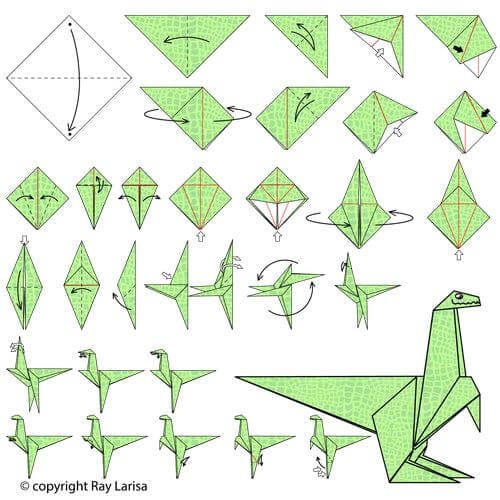 © copyright Ray Larisa