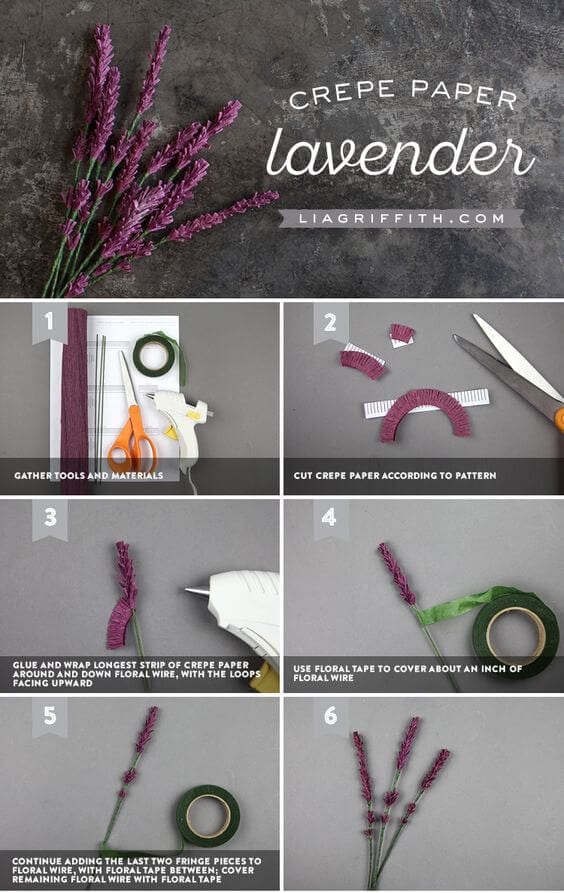 CREPE PAPER
lavender
LIAGRIFFITH.COM

1
GATHER TOOLS AND MATERIALS

2
CUT CREPE PAPER ACCORDING TO PATTERN

3
GLUE AND WRAP LONGEST STRIP OF CREPE PAPER AROUND AND DOWN FLORAL WIRE, WITH THE LOOPS FACING UPWARD

4
USE FLORAL TAPE TO COVER ABOUT AN INCH OF FLORAL WIRE

5
CONTINUE ADDING THE LAST TWO FRINGE PIECES TO FLORAL WIRE, WITH FLORAL TAPE BETWEEN; COVER REMAINING FLORAL WIRE WITH FLORAL TAPE

6