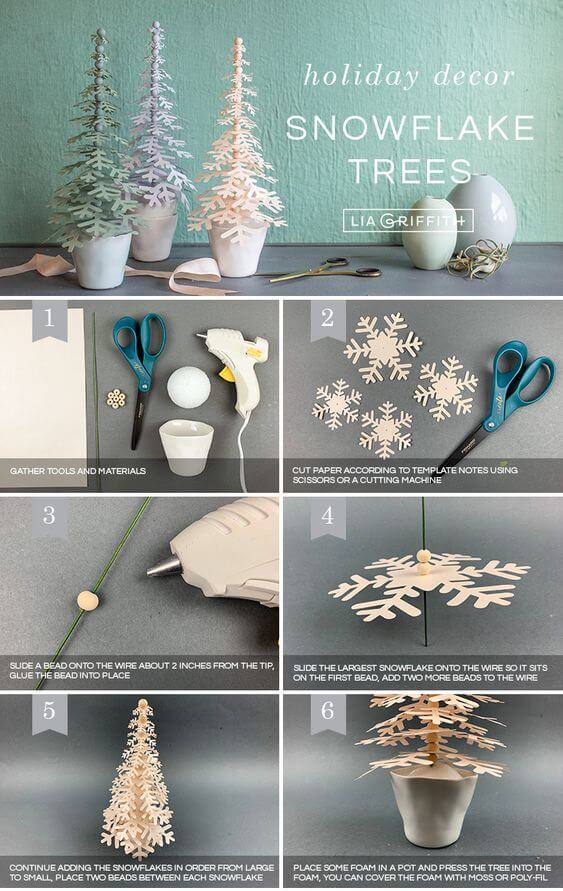 holiday decor
SNOWFLAKE TREES
LIA GRIFFITH

1
GATHER TOOLS AND MATERIALS

2
CUT PAPER ACCORDING TO TEMPLATE NOTES USING SCISSORS OR A CUTTING MACHINE

3
SLIDE A BEAD ONTO THE WIRE ABOUT 2 INCHES FROM THE TIP, GLUE THE BEAD INTO PLACE

4
SLIDE THE LARGEST SNOWFLAKE ONTO THE WIRE SO IT SITS ON THE FIRST BEAD, ADD TWO MORE BEADS TO THE WIRE

5
CONTINUE ADDING THE SNOWFLAKES IN ORDER FROM LARGE TO SMALL, PLACE TWO BEADS BETWEEN EACH SNOWFLAKE

6
PLACE SOME FOAM IN A POT AND PRESS THE TREE INTO THE FOAM, YOU CAN COVER THE FOAM WITH MOSS OR POLY-FIL