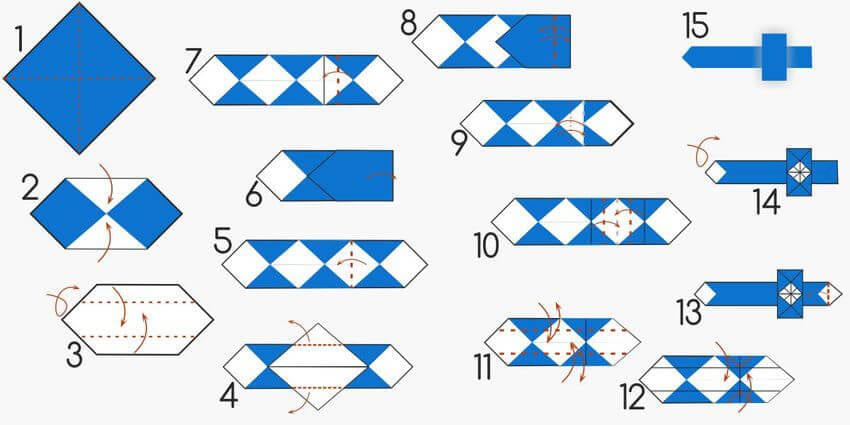 1
2
3
4
5
6
7
8
9
10
11
12
13
14
15