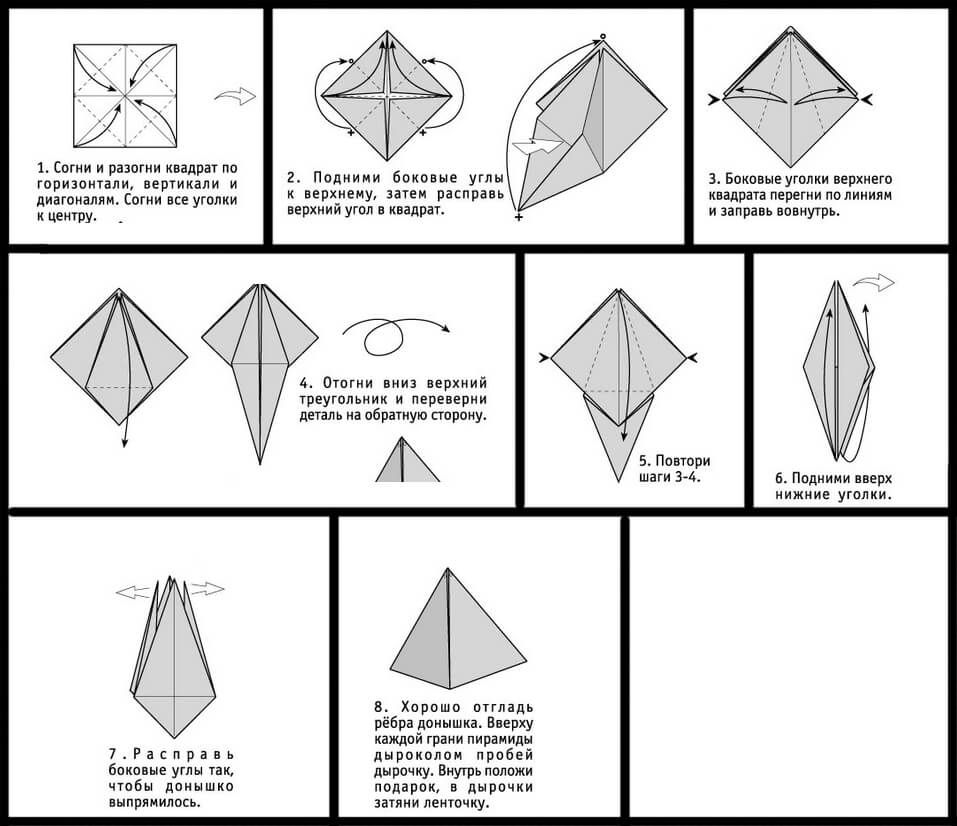 1. Согни и разогни квадрат по горизонтали, вертикали и диагоналям. Согни все уголки к центру.

2. Подними боковые углы к верхнему, затем расправь верхний угол в квадрат.

3. Боковые уголки верхнего квадрата перегни по линиям и заправь вовнутрь.

4. Отогни вниз верхний треугольник и переверни деталь на обратную сторону.

5. Повтори шаги 3-4.

6. Подними вверх нижние уголки.

7. Расправь боковые углы так, чтобы донышко выпрямилось.

8. Хорошо отгладь рёбра донышка. Вверху каждой грани пирамиды дыроколом пробей дырочку. Внутрь положи подарок, в дырочки затяни ленточку.