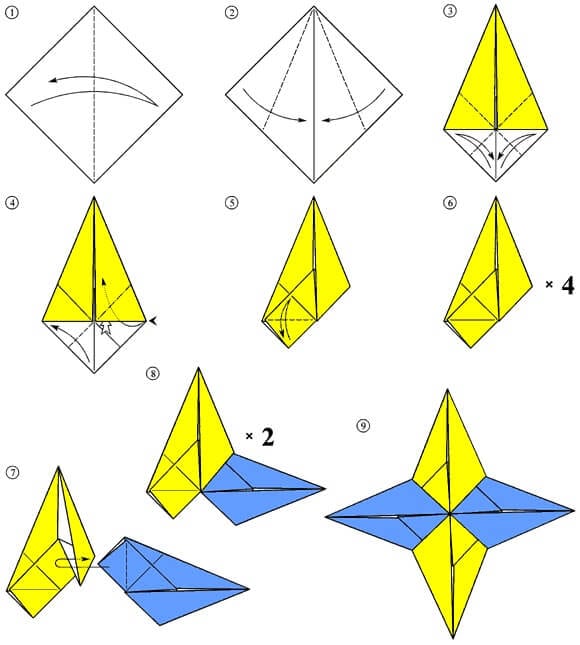 ①
②
③
④
⑤
⑥
× 4
⑧
× 2
⑨
⑦