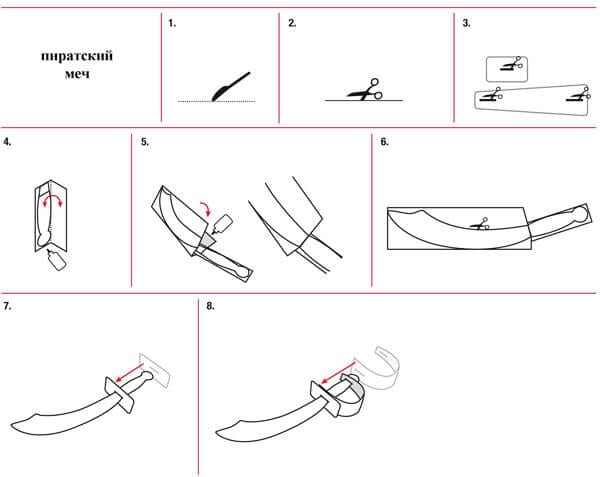 пиратский меч

1.

2.

3.

4.

5.

6.

7.

8.