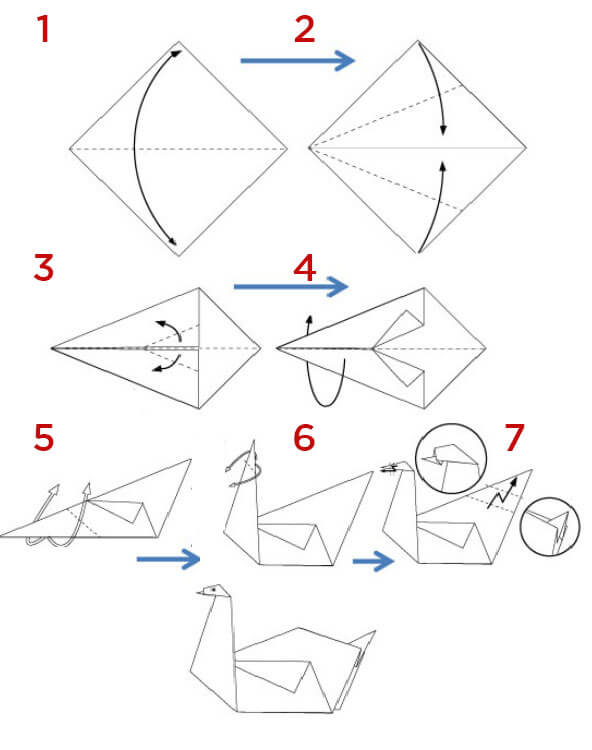 1
2
3
4
5
6
7