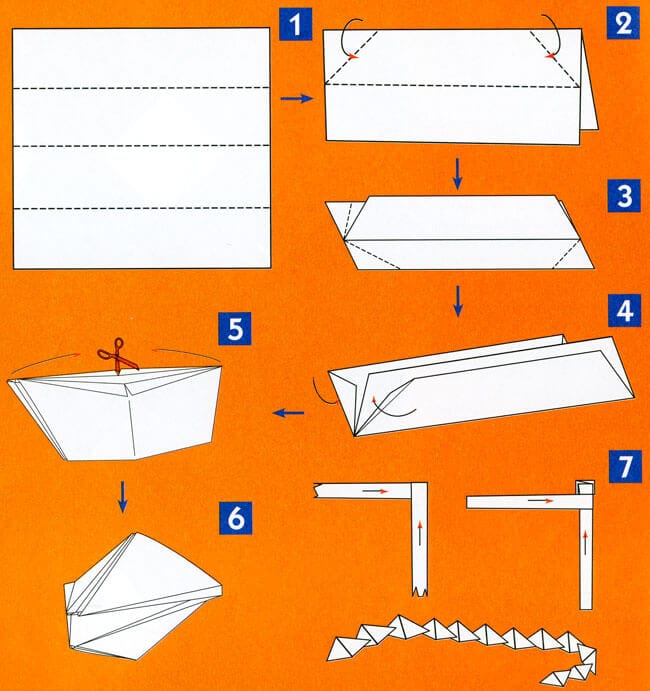 1
2
3
4
5
6
7