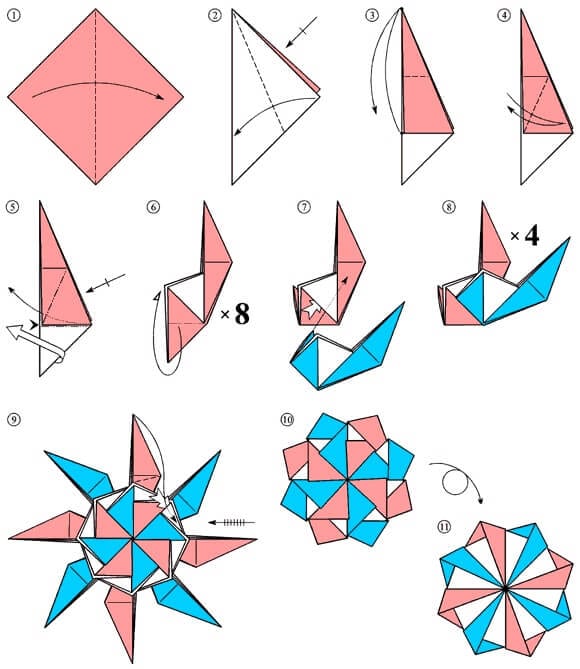 ①
②
③
④
⑤
⑥
× 8
⑦
⑧
× 4
⑨
⑩
⑪