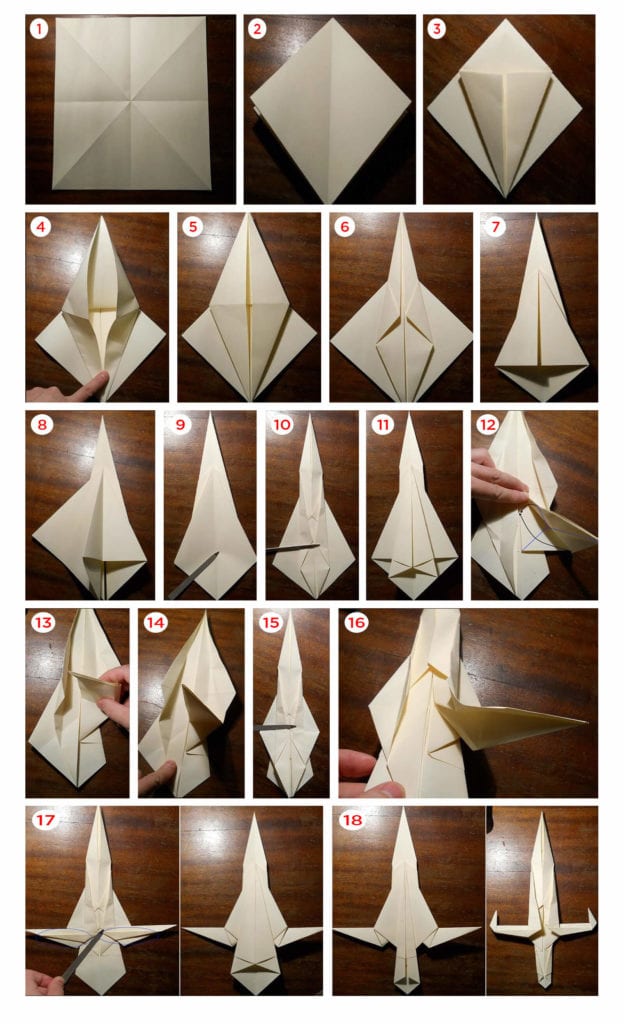 1
2
3
4
5
6
7
8
9
10
11
12
13
14
15
16
17
18